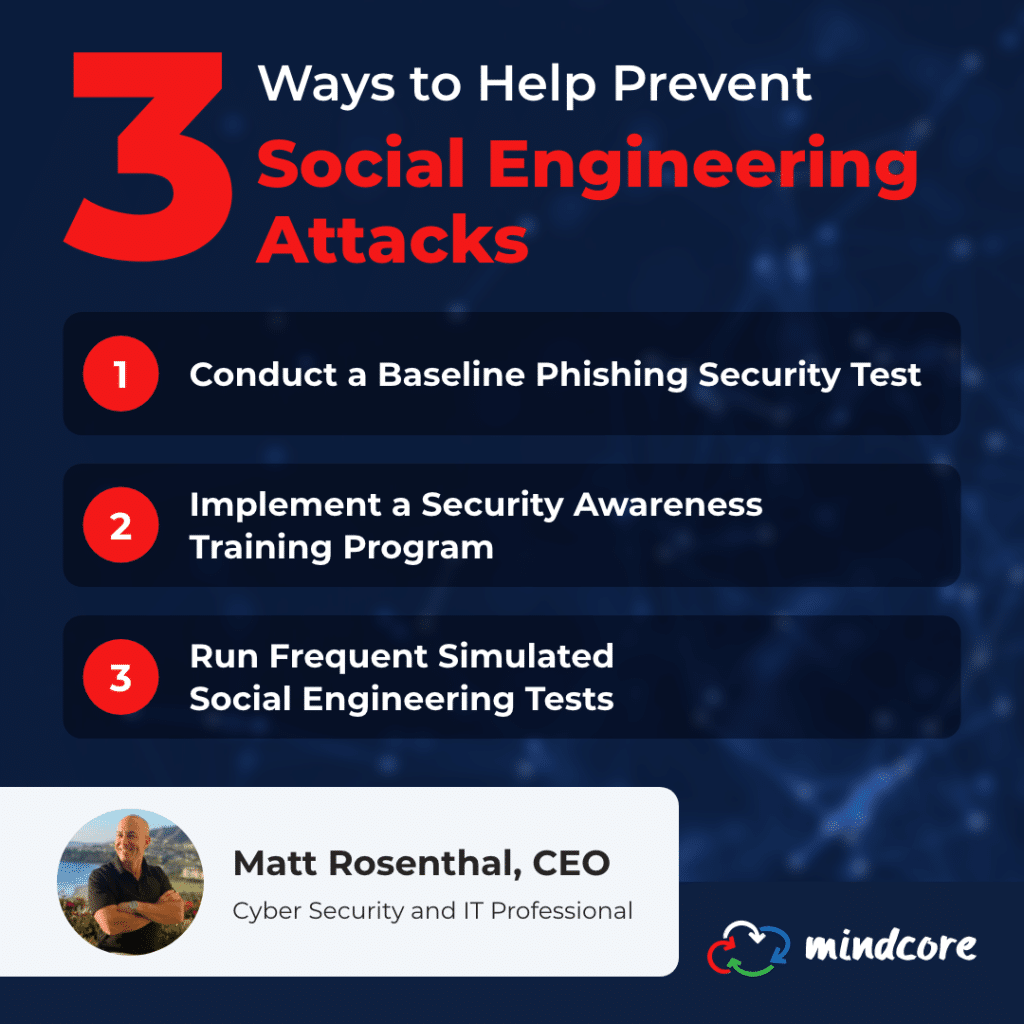 3 Ways to Help Prevent Social Engineering Attacks

1 Conduct a Baseline Phishing Security Test

2 Implement a Security Awareness Training Program

3 Run Frequent Simulated Social Engineering Tests

Matt Rosenthal, CEO
Cyber Security and IT Professional

mindcore